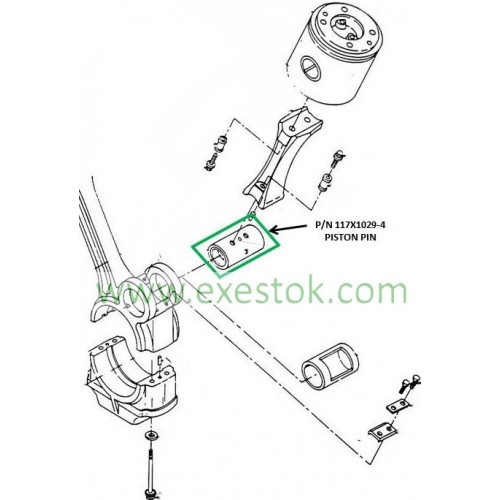 P/N 117X1029-4
PISTON PIN

www.exestok.com